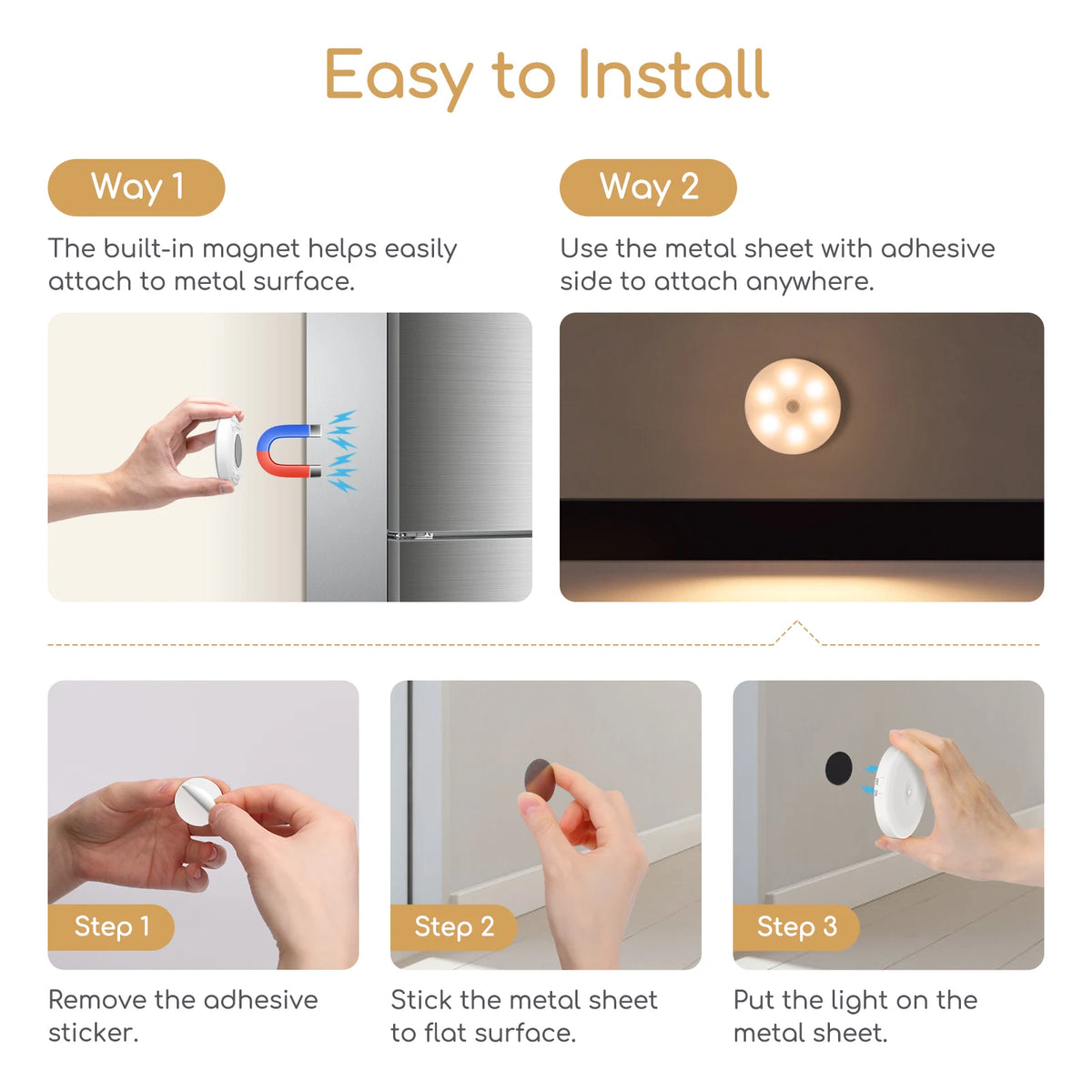 Easy to Install

Way 1

The built-in magnet helps easily attach to metal surface.

Way 2

Use the metal sheet with adhesive side to attach anywhere.

Step 1

Remove the adhesive sticker.

Step 2

Stick the metal sheet to flat surface.

Step 3

Put the light on the metal sheet.